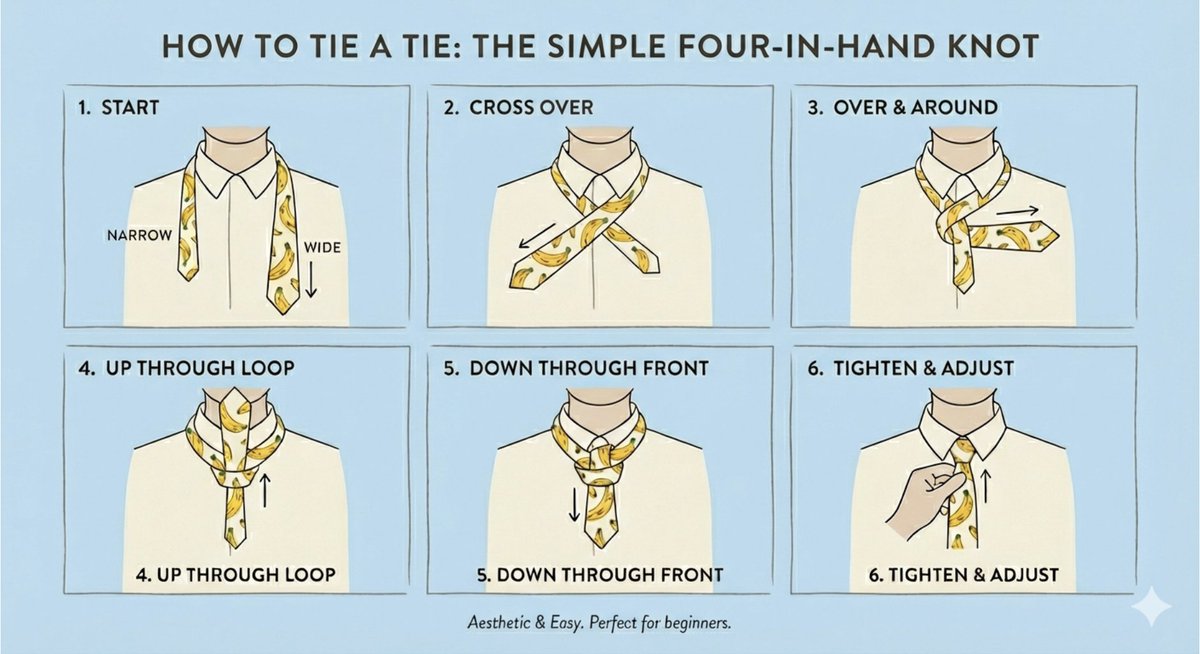 HOW TO TIE A TIE: THE SIMPLE FOUR-IN-HAND KNOT

1. START

NARROW

WIDE

2. CROSS OVER

3. OVER & AROUND

4. UP THROUGH LOOP

4. UP THROUGH LOOP

5. DOWN THROUGH FRONT

5. DOWN THROUGH FRONT

6. TIGHTEN & ADJUST

6. TIGHTEN & ADJUST

Aesthetic & Easy. Perfect for beginners.